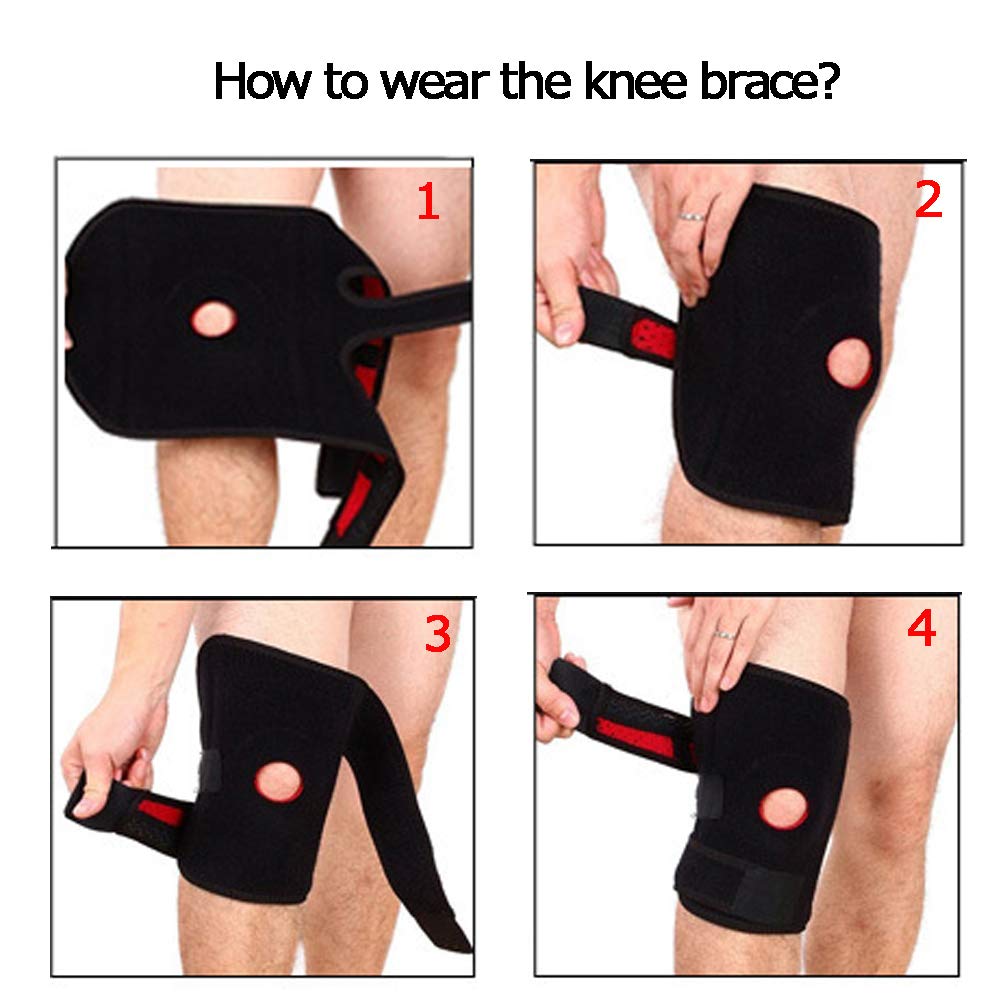 How to wear the knee brace?

1

2

3

4